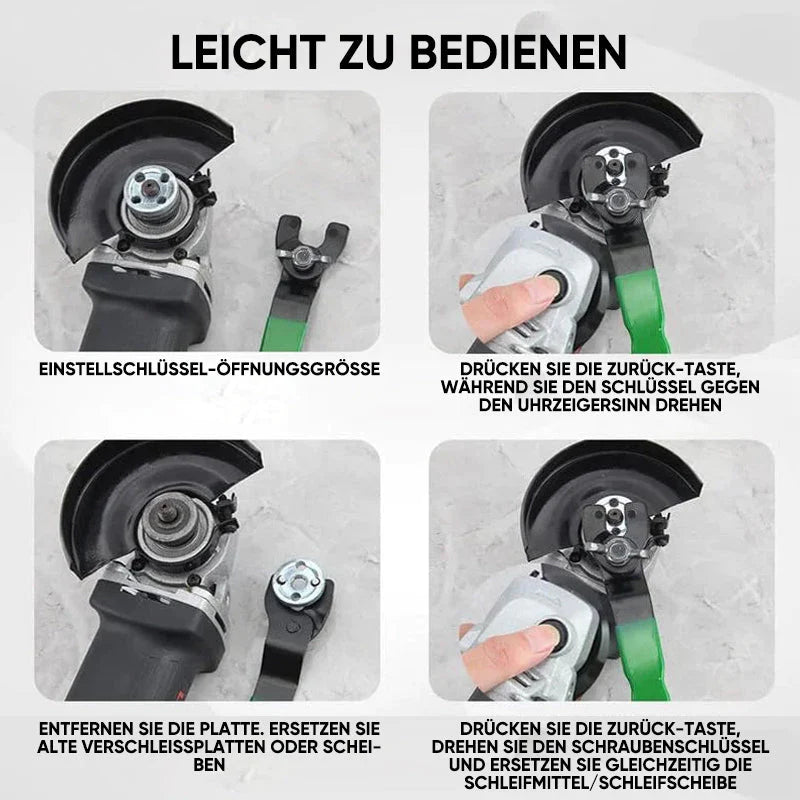 LEICHT ZU BEDIENEN

EINSTELLSCHLÜSSEL-ÖFFNUNGSGRÖSSE

DRÜCKEN SIE DIE ZURÜCK-TASTE, WÄHREND SIE DEN SCHLÜSSEL GEGEN DEN UHRZEIGERSINN DREHEN

ENTFERNEN SIE DIE PLATTE. ERSETZEN SIE ALTE VERSCHLEISSPLATTEN ODER SCHEIBEN

DRÜCKEN SIE DIE ZURÜCK-TASTE, DREHEN SIE DEN SCHRAUBENSCHLÜSSEL UND ERSETZEN SIE GLEICHZEITIG DIE SCHLEIFMITTEL/SCHLEIFSCHEIBE