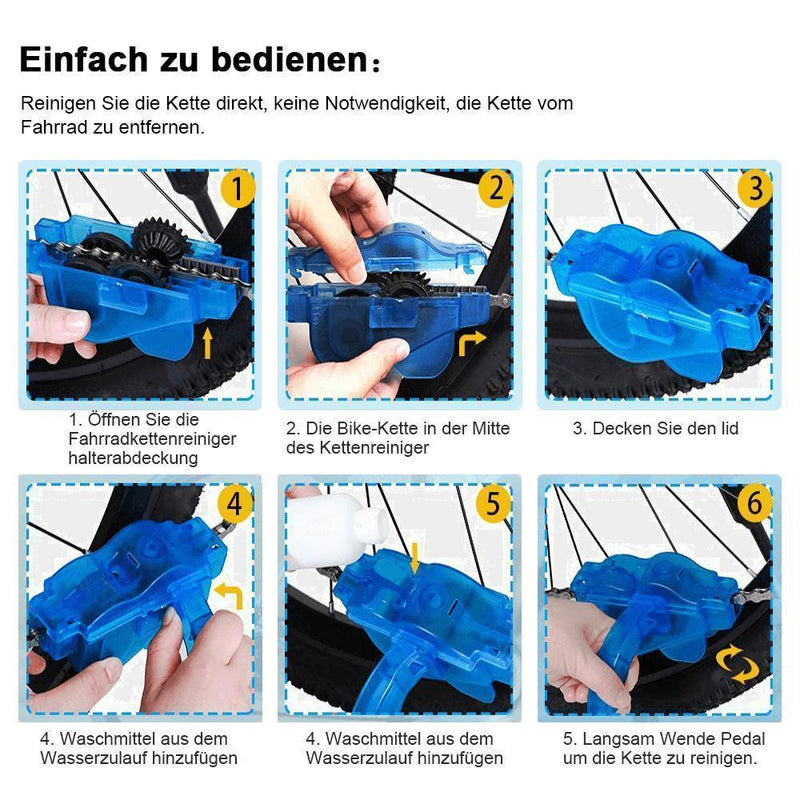 Einfach zu bedienen:

Reinigen Sie die Kette direkt, keine Notwendigkeit, die Kette vom Fahrrad zu entfernen.

1

1. Öffnen Sie die Fahrradkettenreiniger halterabdeckung

2

2. Die Bike-Kette in der Mitte des Kettenreiniger

3

3. Decken Sie den lid

4

4. Waschmittel aus dem Wasserzulauf hinzufügen

5

4. Waschmittel aus dem Wasserzulauf hinzufügen

6

5. Langsam Wende Pedal um die Kette zu reinigen.