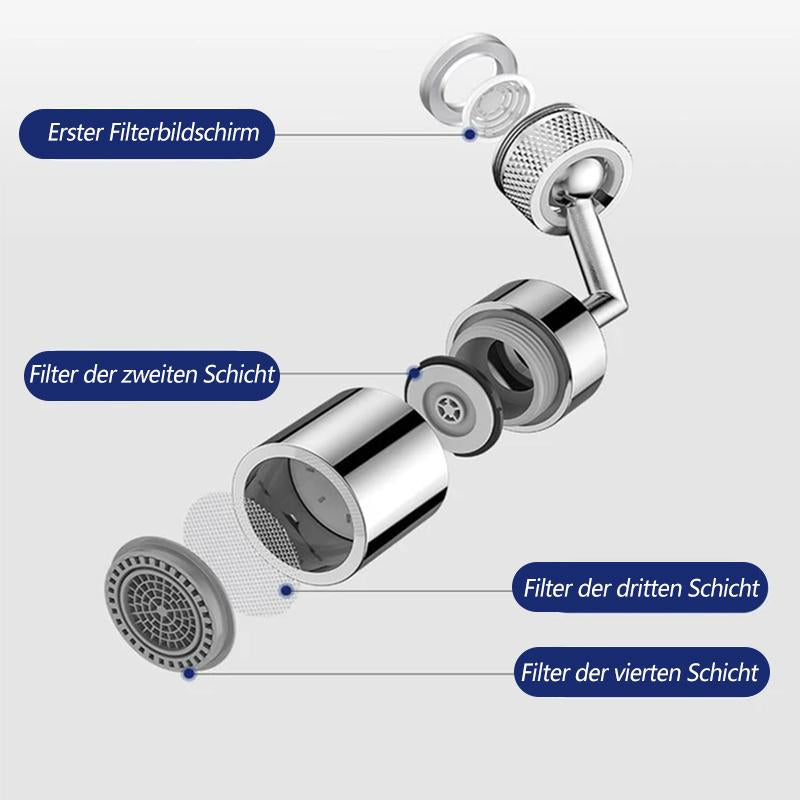 Erster Filterbildschirm

Filter der zweiten Schicht

Filter der dritten Schicht

Filter der vierten Schicht