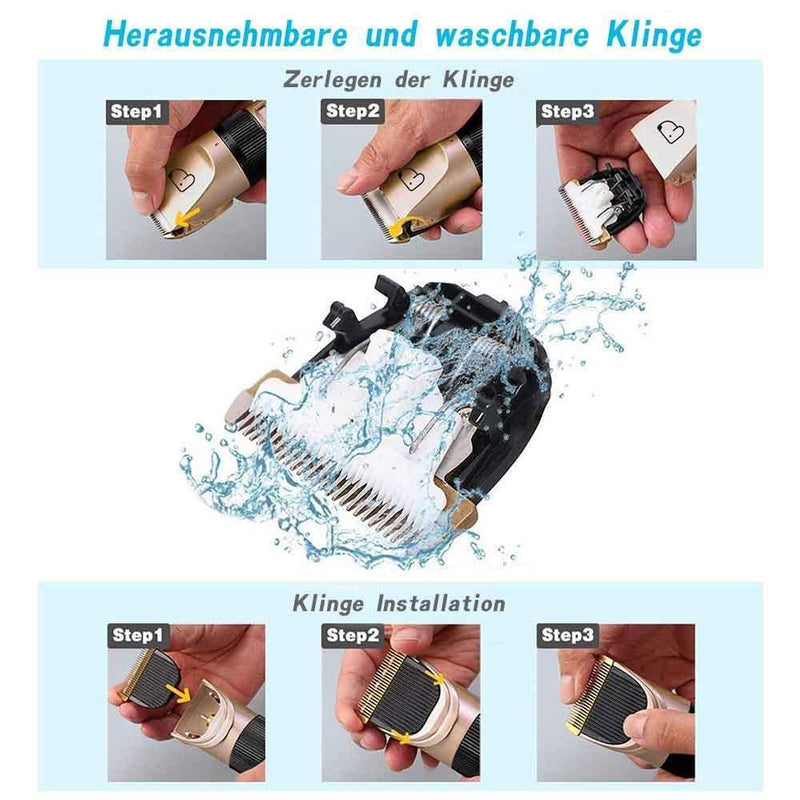 Herausnehmbare und waschbare Klinge

Zerlegen der Klinge

Step1

Step2

Step3

Klinge Installation

Step1

Step2

Step3