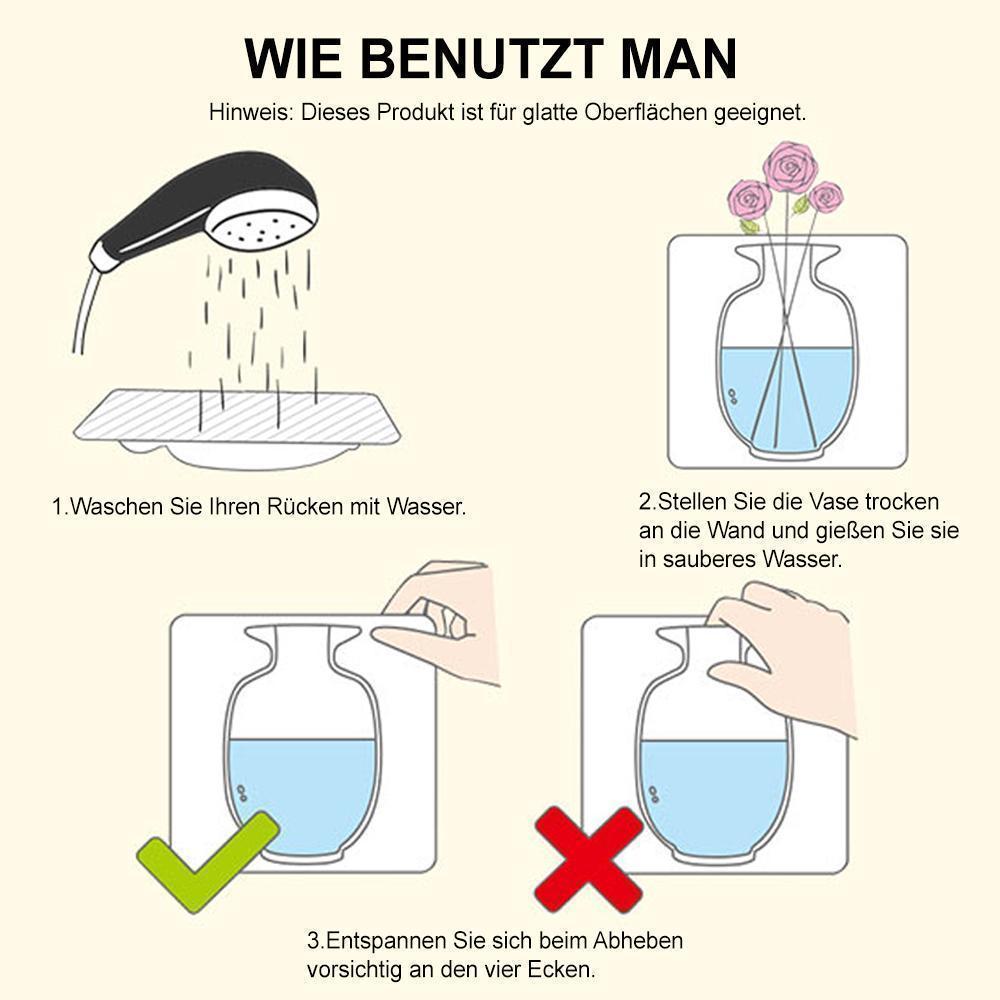 WIE BENUTZT MAN

Hinweis: Dieses Produkt ist für glatte Oberflächen geeignet.

1.Waschen Sie Ihren Rücken mit Wasser.

2.Stellen Sie die Vase trocken an die Wand und gießen Sie sie in sauberes Wasser.

3.Entspannen Sie sich beim Abheben vorsichtig an den vier Ecken.