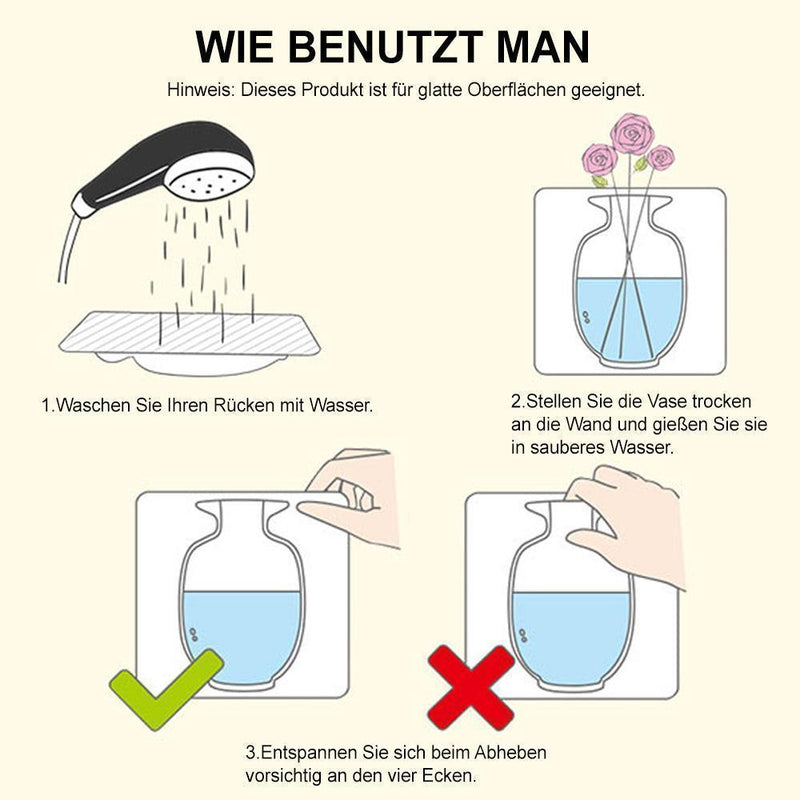 WIE BENUTZT MAN

Hinweis: Dieses Produkt ist für glatte Oberflächen geeignet.

1.Waschen Sie Ihren Rücken mit Wasser.

2.Stellen Sie die Vase trocken an die Wand und gießen Sie sie in sauberes Wasser.

3.Entspannen Sie sich beim Abheben vorsichtig an den vier Ecken.