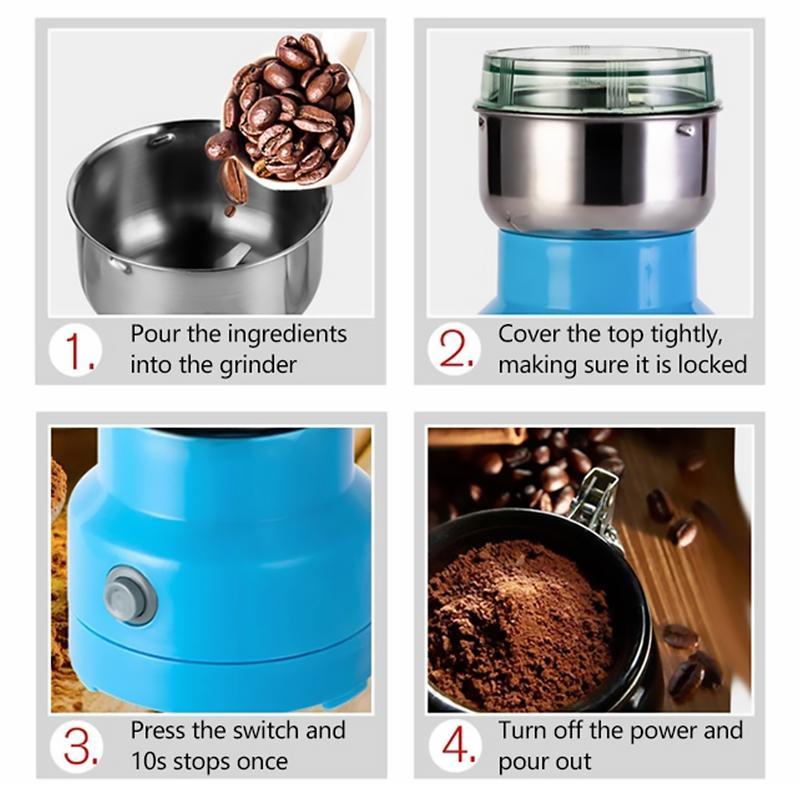 1. Pour the ingredients into the grinder

2. Cover the top tightly, making sure it is locked

3. Press the switch and 10s stops once

4. Turn off the power and pour out