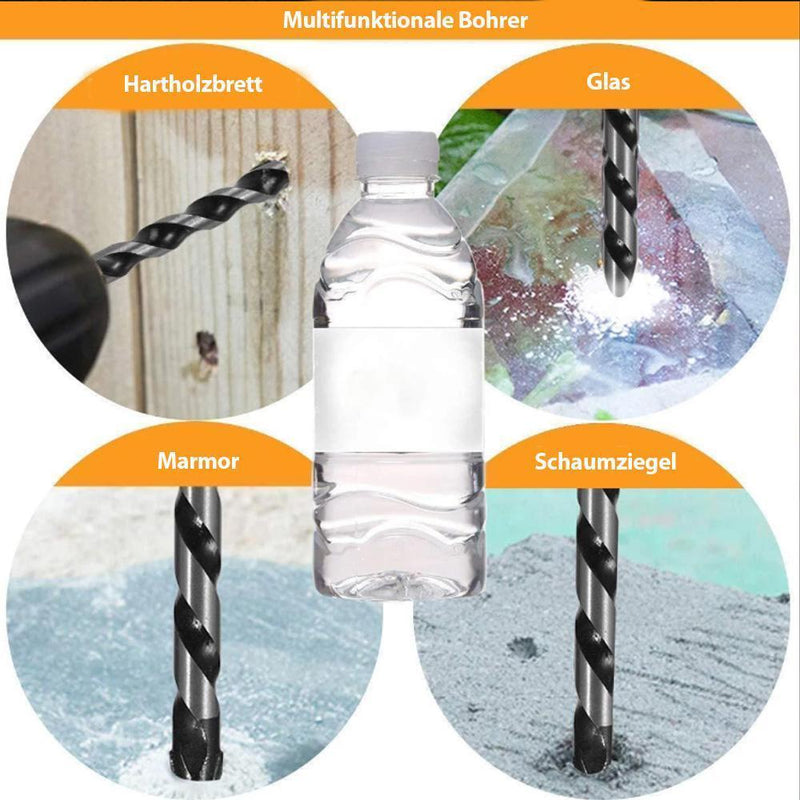 Multifunktionale Bohrer

Hartholzbrett

Glas

Marmor

Schaumziegel