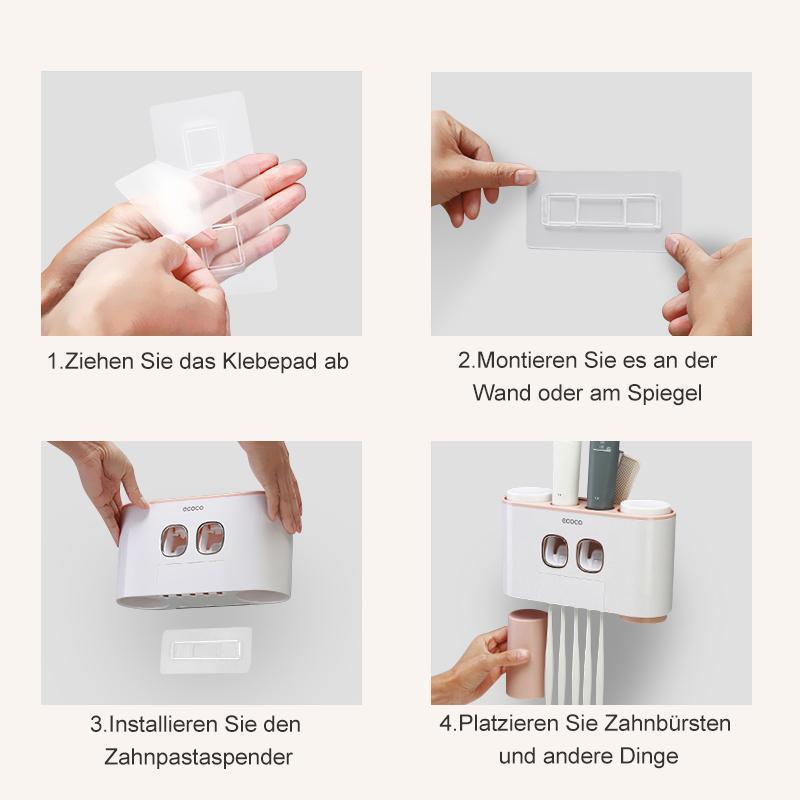 1.Ziehen Sie das Klebepad ab

2.Montieren Sie es an der Wand oder am Spiegel

ecoco

3.Installieren Sie den Zahnpastaspender

ecoco

4.Platzieren Sie Zahnbürsten und andere Dinge