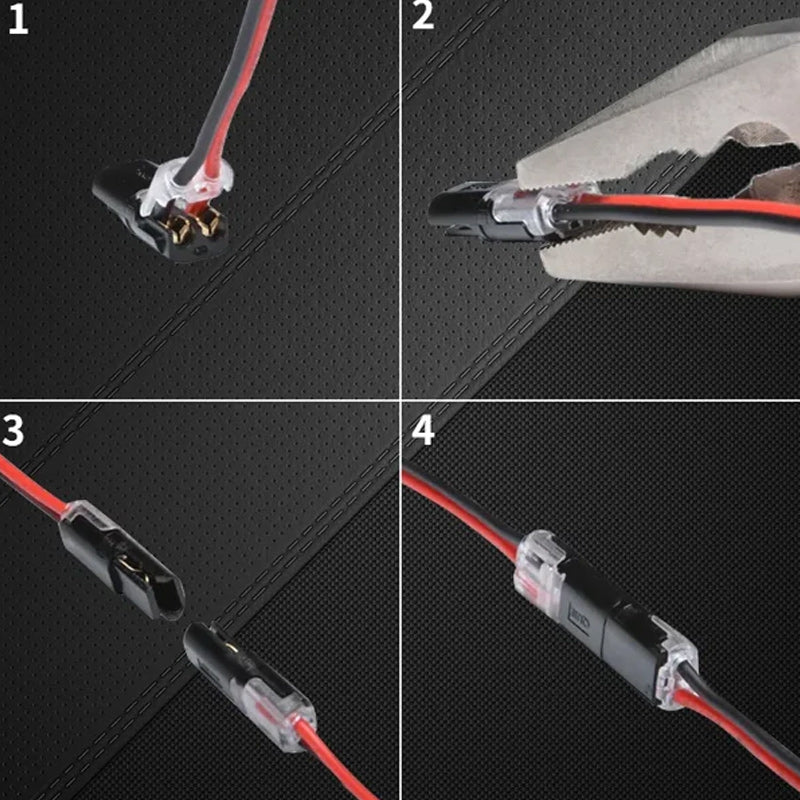 1

2

3

4